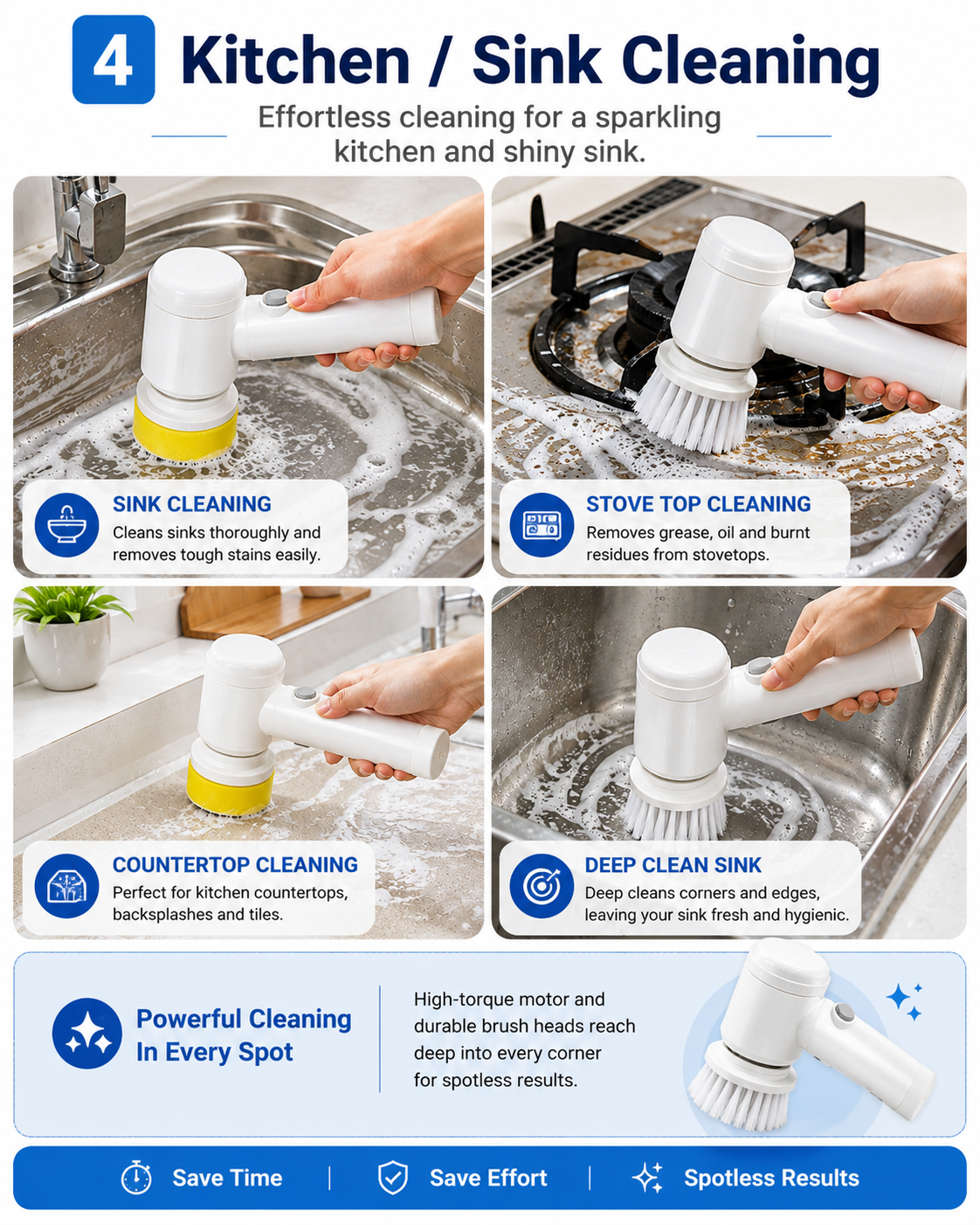 4 Kitchen / Sink Cleaning

Effortless cleaning for a sparkling kitchen and shiny sink.

SINK CLEANING
Cleans sinks thoroughly and removes tough stains easily.

STOVE TOP CLEANING
Removes grease, oil and burnt residues from stovetops.

COUNTERTOP CLEANING
Perfect for kitchen countertops, backsplashes and tiles.

DEEP CLEAN SINK
Deep cleans corners and edges, leaving your sink fresh and hygienic.

Powerful Cleaning In Every Spot

High-torque motor and durable brush heads reach deep into every corner for spotless results.

Save Time | Save Effort | Spotless Results